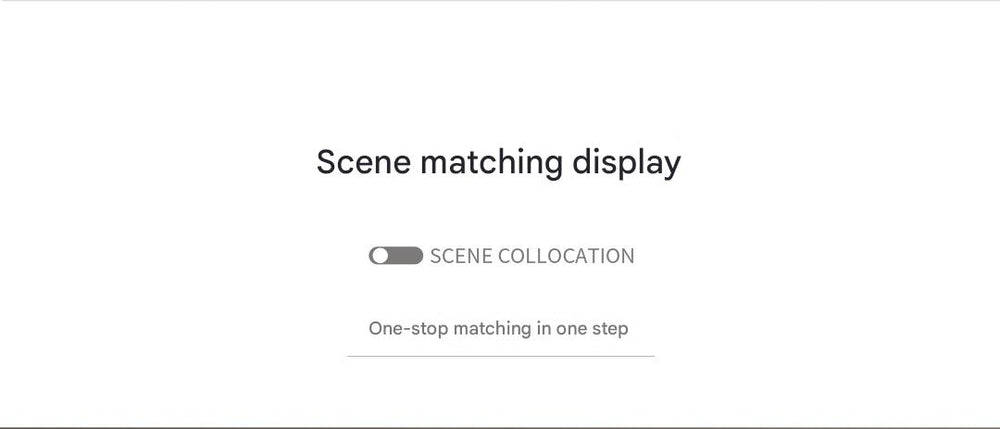 Scene matching display

SCENE COLLOCATION

One-stop matching in one step