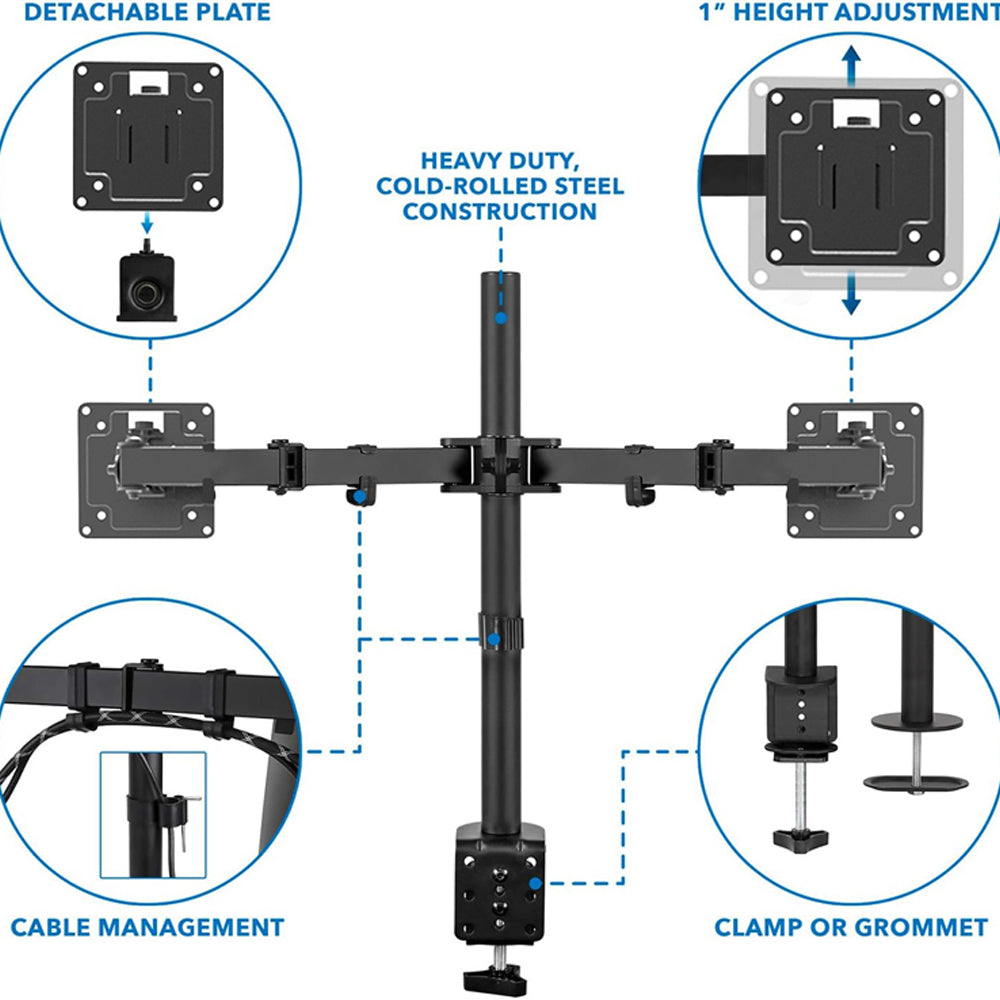 DETACHABLE PLATE

1" HEIGHT ADJUSTMENT

HEAVY DUTY, COLD-ROLLED STEEL CONSTRUCTION

CABLE MANAGEMENT

CLAMP OR GROMMET