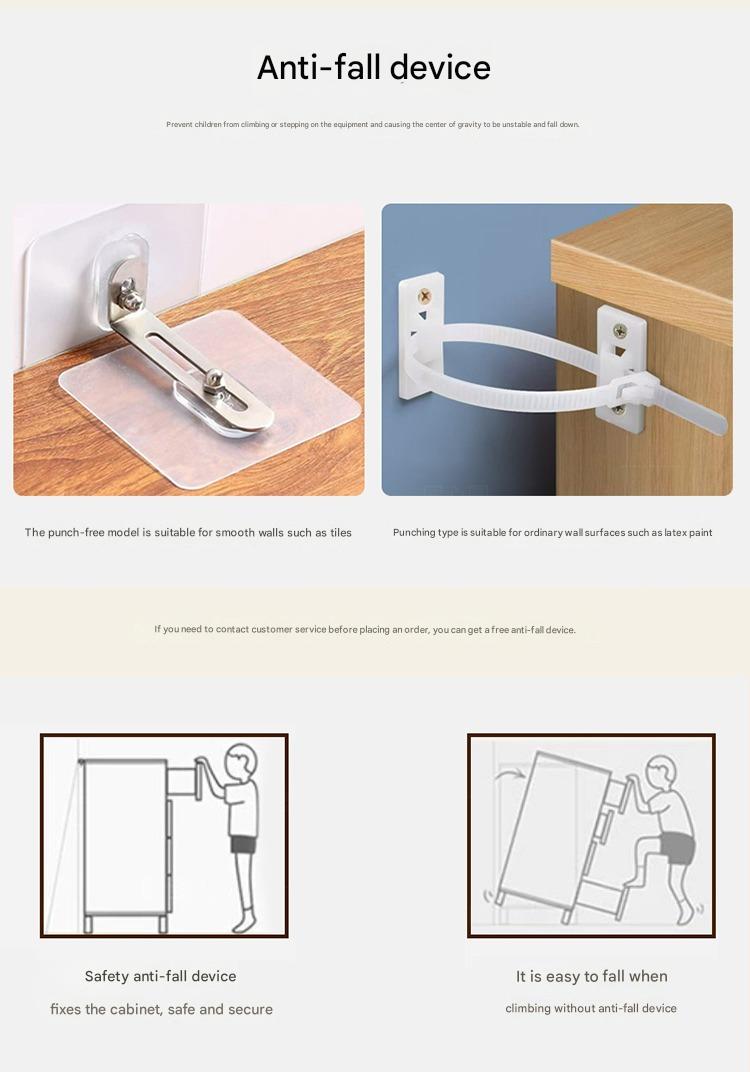 Anti-fall device

Prevent children from climbing or stepping on the equipment and causing the center of gravity to be unstable and fall down.

The punch-free model is suitable for smooth walls such as tiles

Punching type is suitable for ordinary wall surfaces such as latex paint

If you need to contact customer service before placing an order, you can get a free anti-fall device.

Safety anti-fall device

fixes the cabinet, safe and secure

It is easy to fall when

climbing without anti-fall device