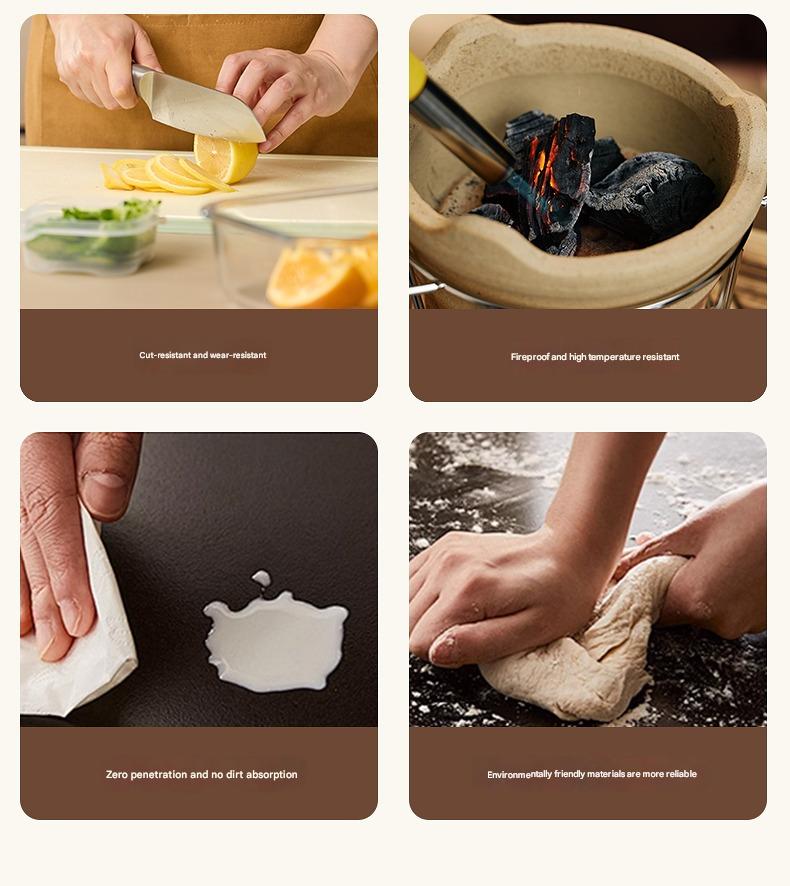 Cut-resistant and wear-resistant

Fireproof and high temperature resistant

Zero penetration and no dirt absorption

Environmentally friendly materials are more reliable