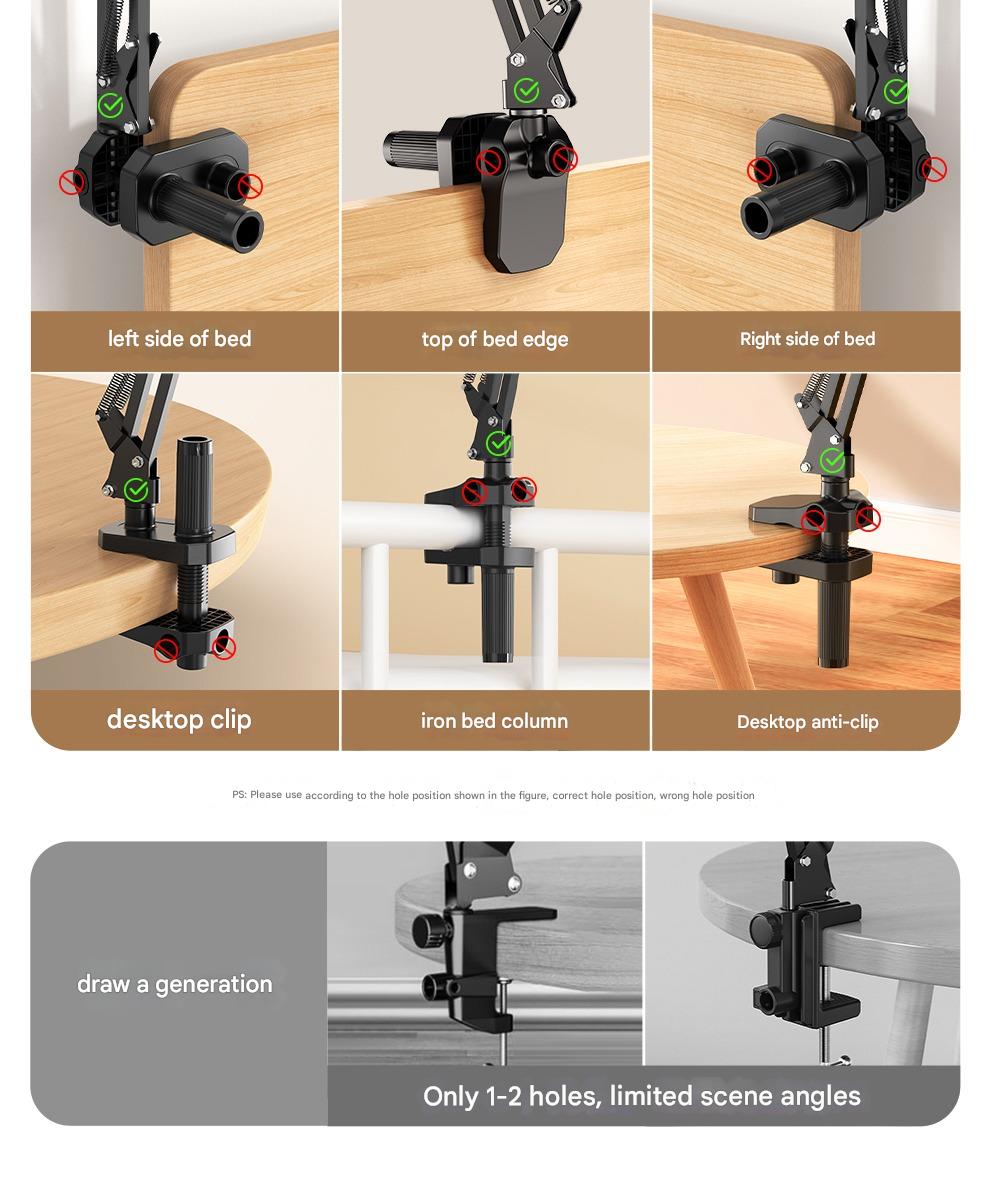 left side of bed

top of bed edge

Right side of bed

desktop clip

iron bed column

Desktop anti-clip

PS: Please use according to the hole position shown in the figure, correct hole position, wrong hole position

draw a generation

Only 1-2 holes, limited scene angles