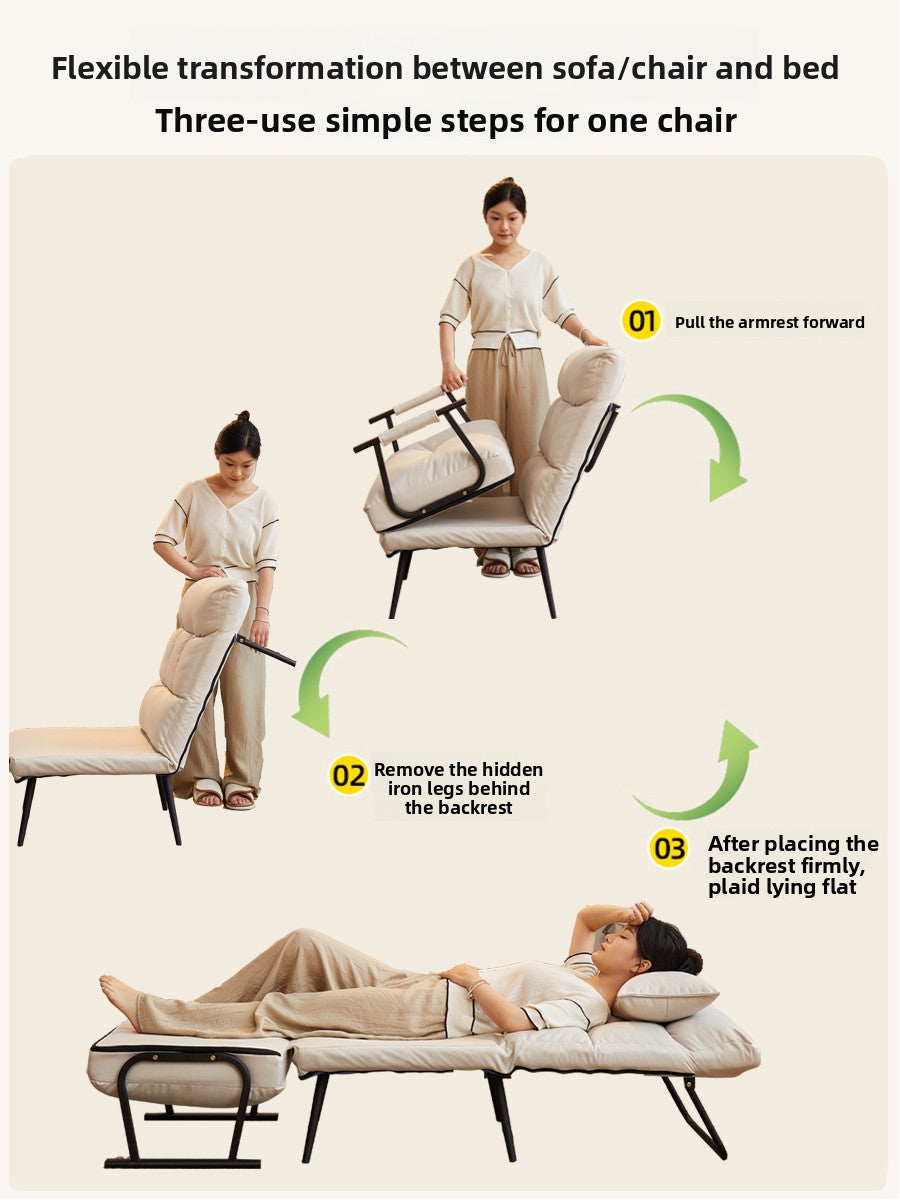 Flexible transformation between sofa/chair and bed

Three-use simple steps for one chair

01 Pull the armrest forward

02 Remove the hidden iron legs behind the backrest

03 After placing the backrest firmly, plaid lying flat